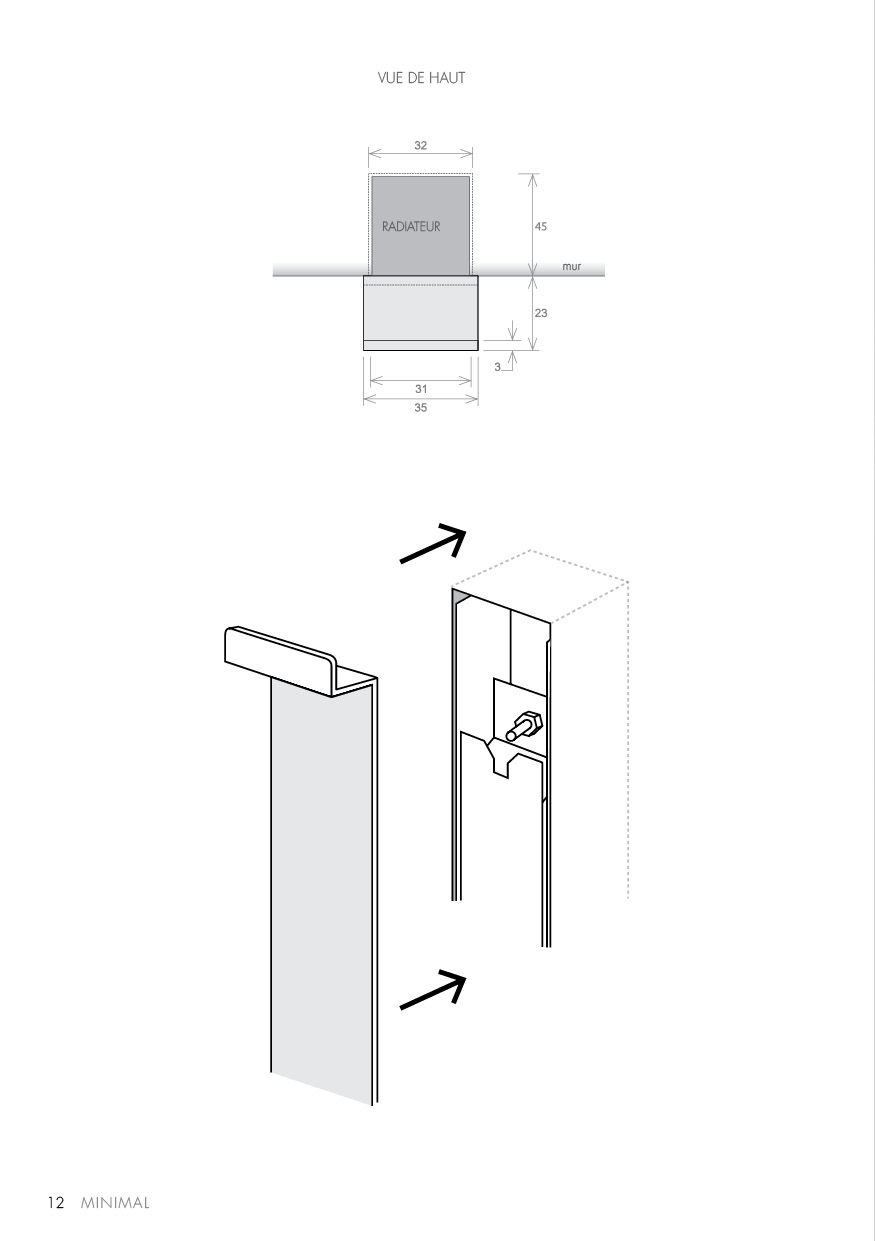 VUE DE HAUT

32

RADIATEUR

45

mur

23

3

31

35

12 MINIMAL